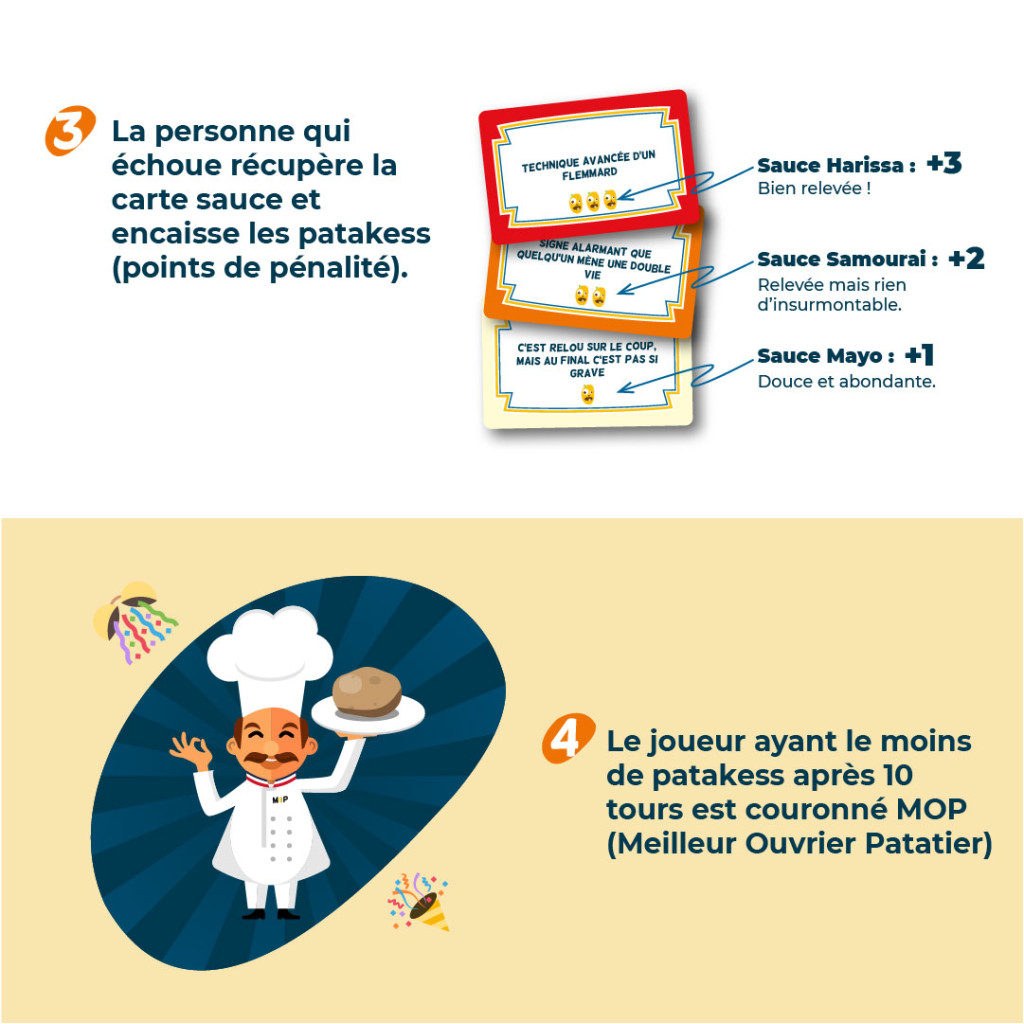 3 La personne qui échoue récupère la carte sauce et encaisse les patakess (points de pénalité).

TECHNIQUE AVANCÉE D'UN FLEMMARD

SIGNE ALARMANT QUE QUELQU'UN MÈNE UNE DOUBLE VIE

C'EST RELOU SUR LE COUP, MAIS AU FINAL C'EST PAS SI GRAVE

Sauce Harissa : +3
Bien relevée !

Sauce Samourai : +2
Relevée mais rien d'insurmontable.

Sauce Mayo : +1
Douce et abondante.

MOP

4 Le joueur ayant le moins de patakess après 10 tours est couronné MOP (Meilleur Ouvrier Patatier)